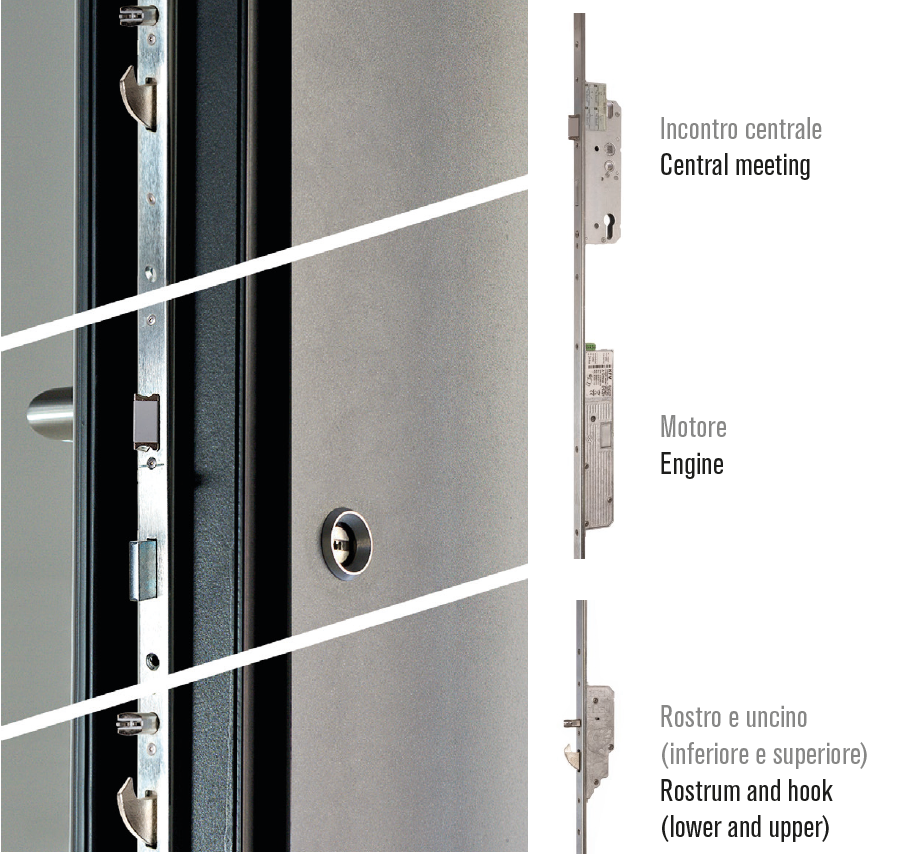 Incontro centrale
Central meeting

Motore
Engine

Rostro e uncino
(inferiore e superiore)
Rostrum and hook
(lower and upper)